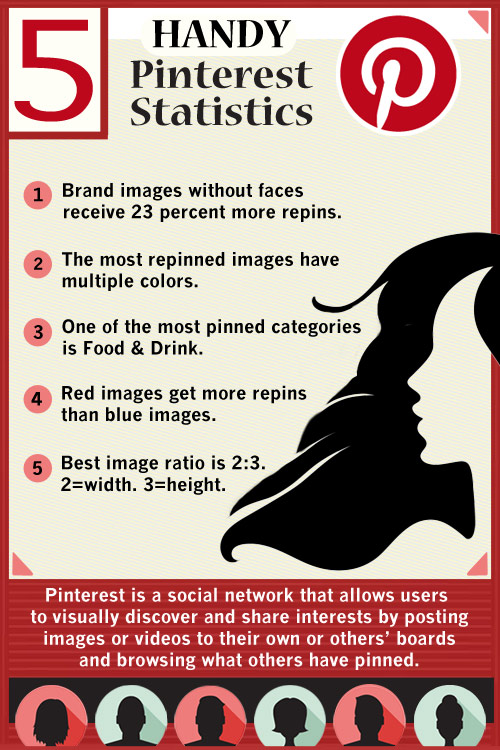 5 HANDY Pinterest Statistics

1 Brand images without faces receive 23 percent more repins.

2 The most repinned images have multiple colors.

3 One of the most pinned categories is Food & Drink.

4 Red images get more repins than blue images.

5 Best image ratio is 2:3. 2=width. 3=height.

Pinterest is a social network that allows users to visually discover and share interests by posting images or videos to their own or others' boards and browsing what others have pinned.